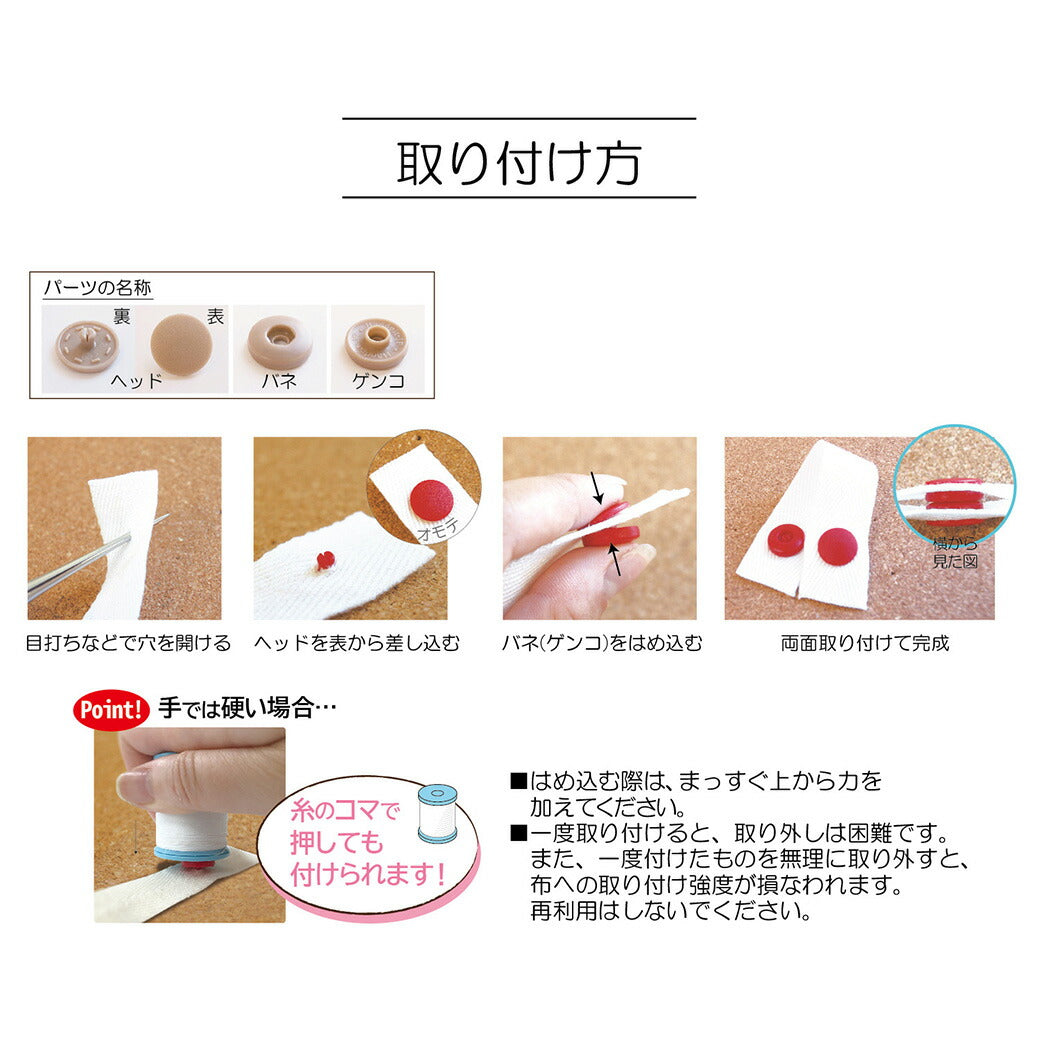 取り付け方

パーツの名称

裏

表

ヘッド

バネ

ゲンコ

オモテ

横から見た図

目打ちなどで穴を開ける

ヘッドを表から差し込む

バネ(ゲンコ)をはめ込む

両面取り付けて完成

Point! 手では硬い場合…

糸のコマで押しても付けられます!

■はめ込む際は、まっすぐ上から力を加えてください。
■一度取り付けると、取り外しは困難です。また、一度付けたものを無理に取り外すと、布への取り付け強度が損なわれます。再利用はしないでください。