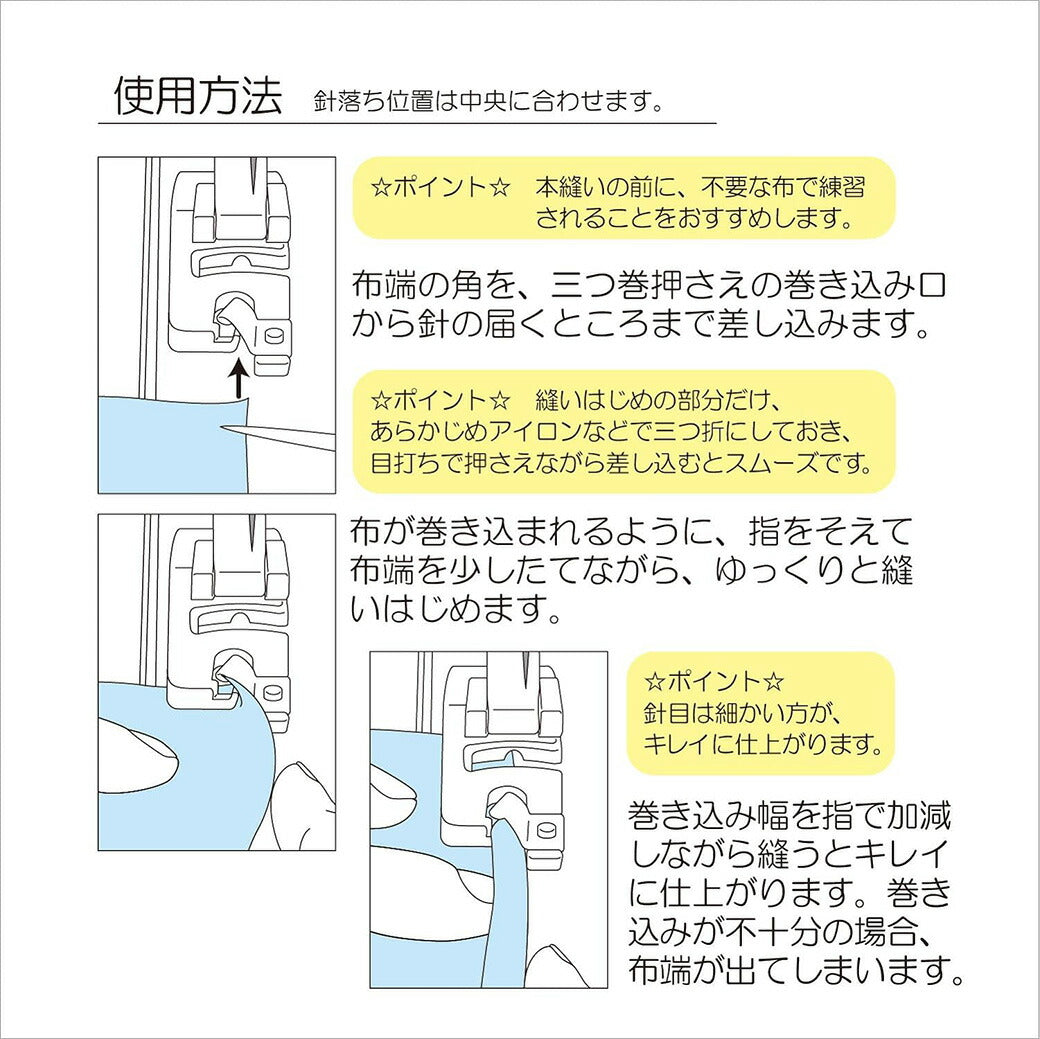 使用方法　針落ち位置は中央に合わせます。

☆ポイント☆　本縫いの前に、不要な布で練習されることをおすすめします。

布端の角を、三つ巻押さえの巻き込み口から針の届くところまで差し込みます。

☆ポイント☆　縫いはじめの部分だけ、あらかじめアイロンなどで三つ折にしておき、目打ちで押さえながら差し込むとスムーズです。

布が巻き込まれるように、指をそえて布端を少したてながら、ゆっくりと縫いはじめます。

☆ポイント☆
針目は細かい方が、キレイに仕上がります。

巻き込み幅を指で加減しながら縫うとキレイに仕上がります。巻き込みが不十分の場合、布端が出てしまいます。