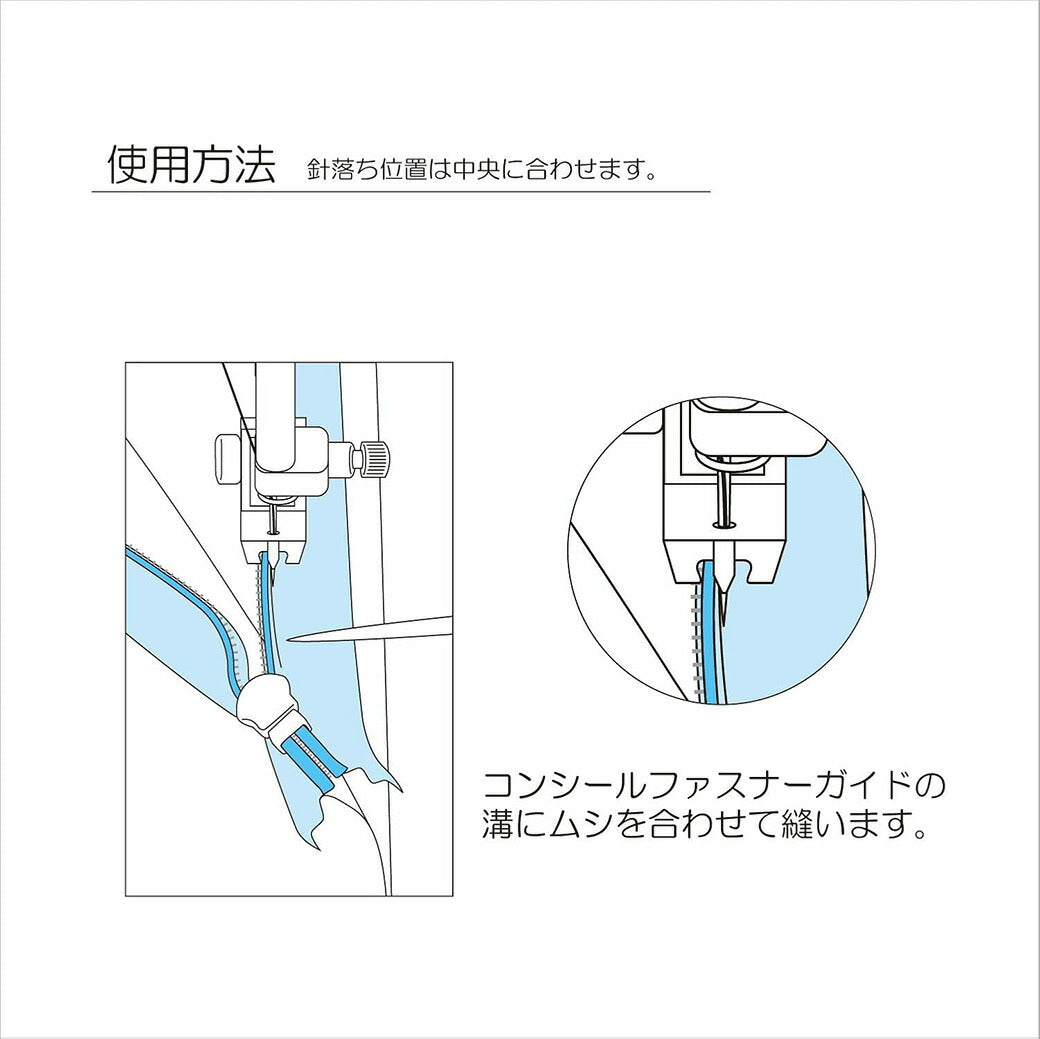 使用方法 針落ち位置は中央に合わせます。

コンシールファスナーガイドの溝にムシを合わせて縫います。