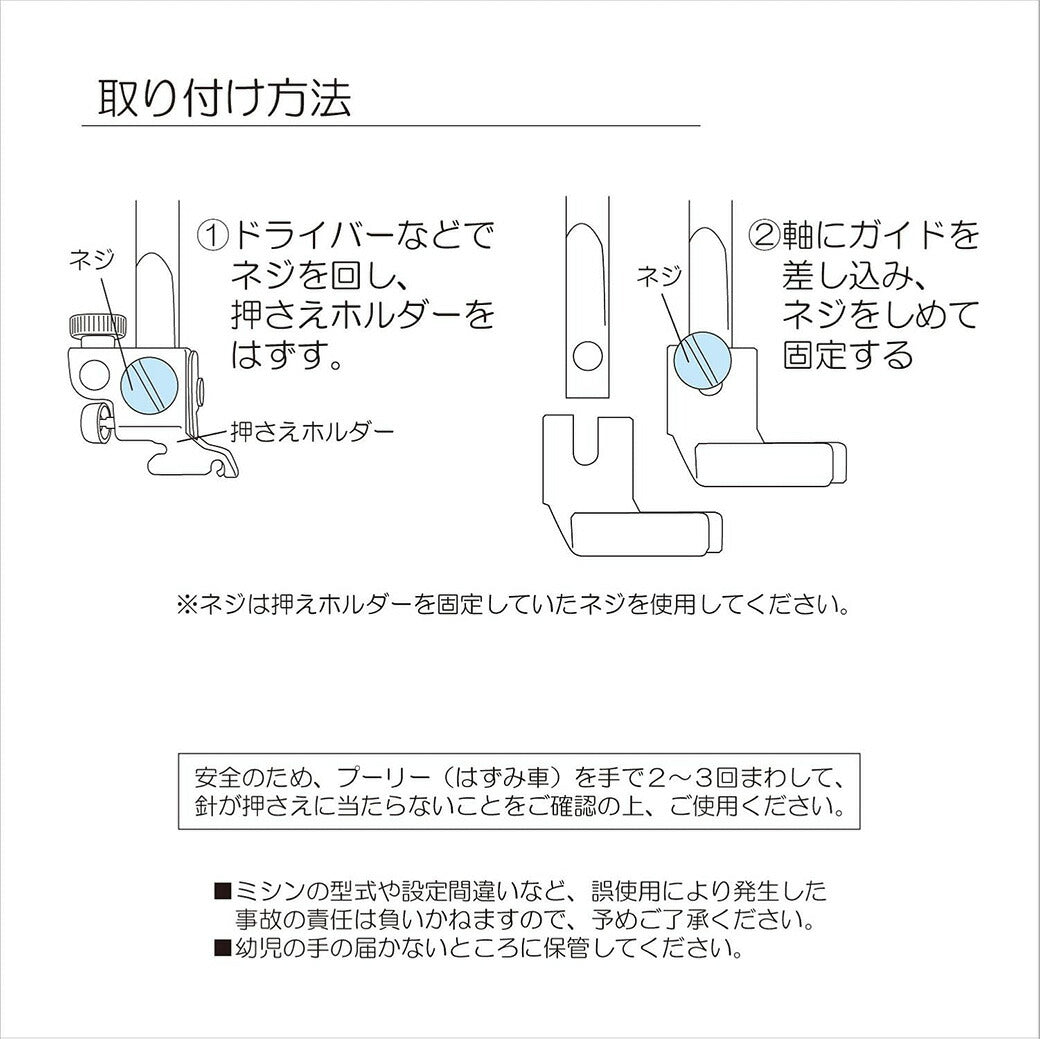 取り付け方法

ネジ

①ドライバーなどでネジを回し、押さえホルダーをはずす。

押さえホルダー

ネジ

②軸にガイドを差し込み、ネジをしめて固定する

※ネジは押えホルダーを固定していたネジを使用してください。

安全のため、プーリー（はずみ車）を手で２～３回まわして、針が押さえに当たらないことをご確認の上、ご使用ください。

■ミシンの型式や設定間違いなど、誤使用により発生した事故の責任は負いかねますので、予めご了承ください。
■幼児の手の届かないところに保管してください。